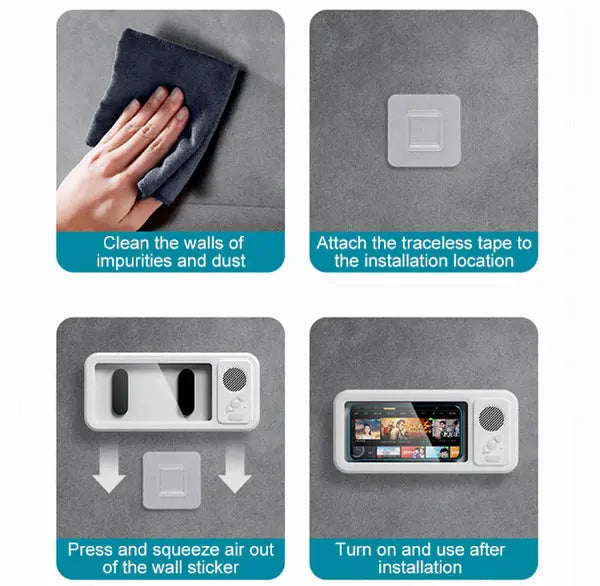 Clean the walls of impurities and dust

Attach the traceless tape to the installation location

Press and squeeze air out of the wall sticker

Turn on and use after installation