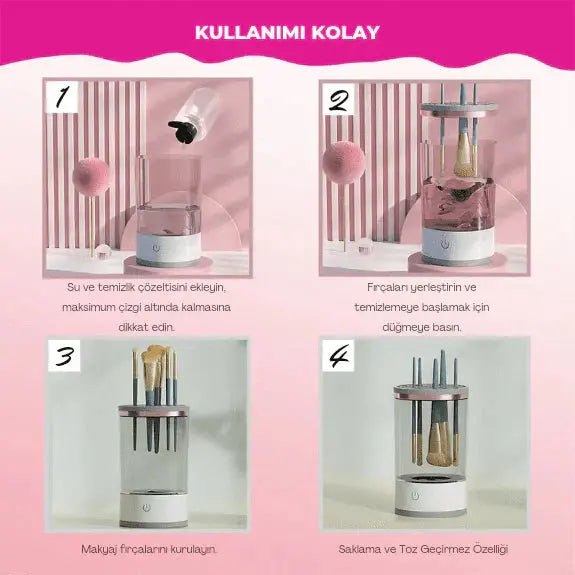 KULLANIMI KOLAY

1

Su ve temizlik çözeltisini ekleyin, maksimum çizgi altında kalmasına dikkat edin.

2

Fırçaları yerleştirin ve temizlemeye başlamak için düğmeye basın.

3

Makyaj fırçalarını kurulayın.

4

Saklama ve Toz Geçirmez Özelliği