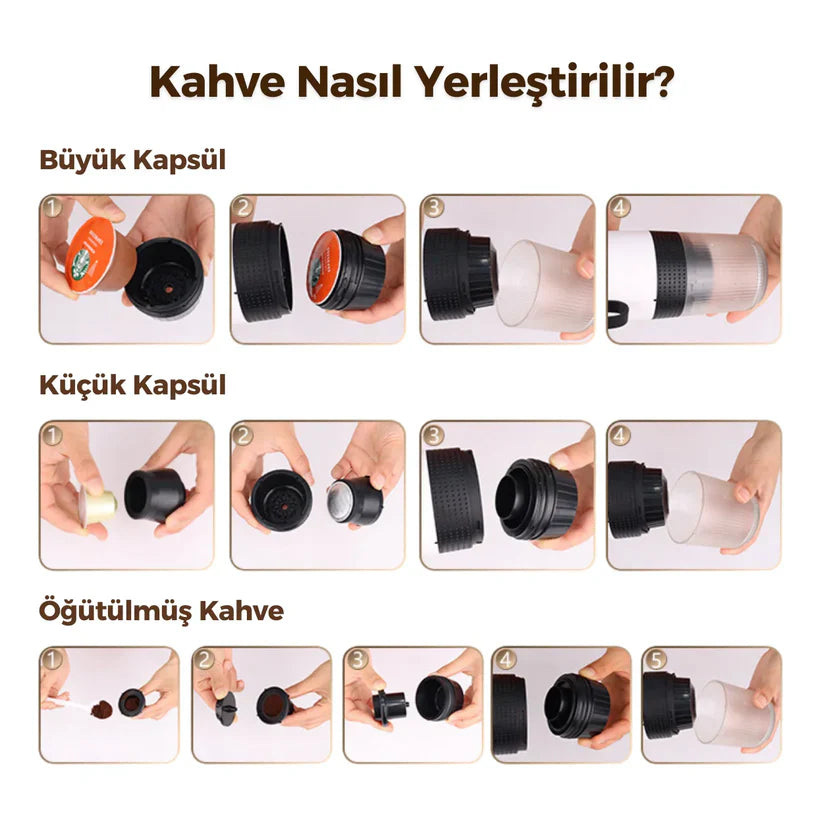 Kahve Nasıl Yerleştirilir?

Büyük Kapsül

1 2 3 4

Küçük Kapsül

1 2 3 4

Öğütülmüş Kahve

1 2 3 4 5